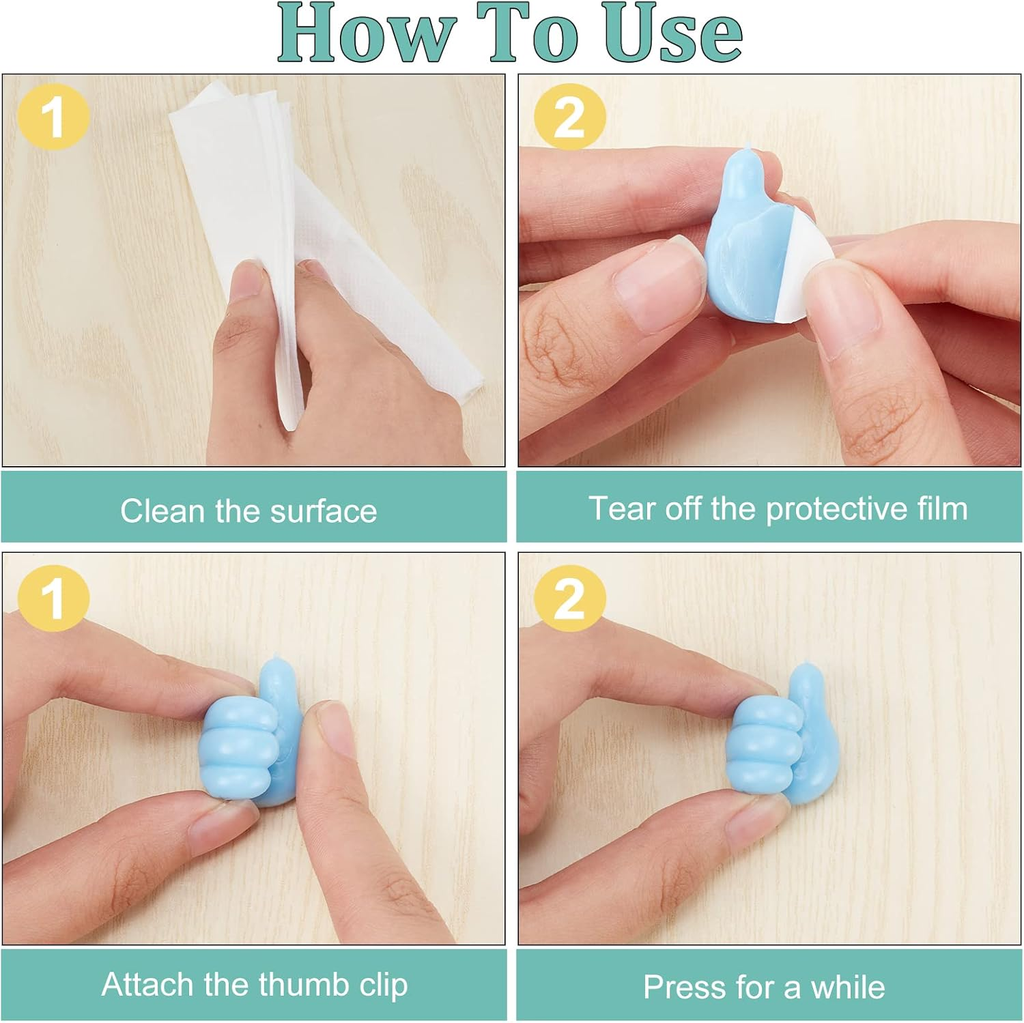 How To Use

1

Clean the surface

2

Tear off the protective film

1

Attach the thumb clip

2

Press for a while