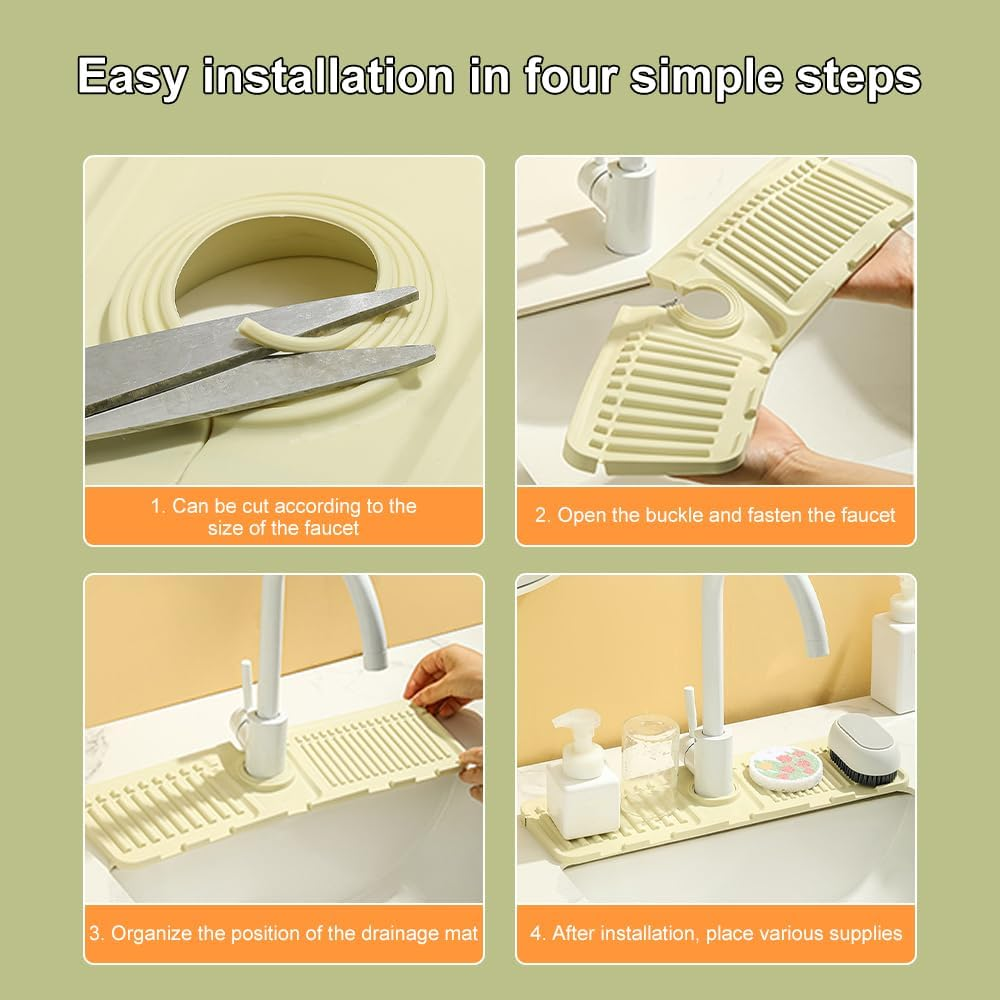 Easy installation in four simple steps

1. Can be cut according to the size of the faucet

2. Open the buckle and fasten the faucet

3. Organize the position of the drainage mat

4. After installation, place various supplies