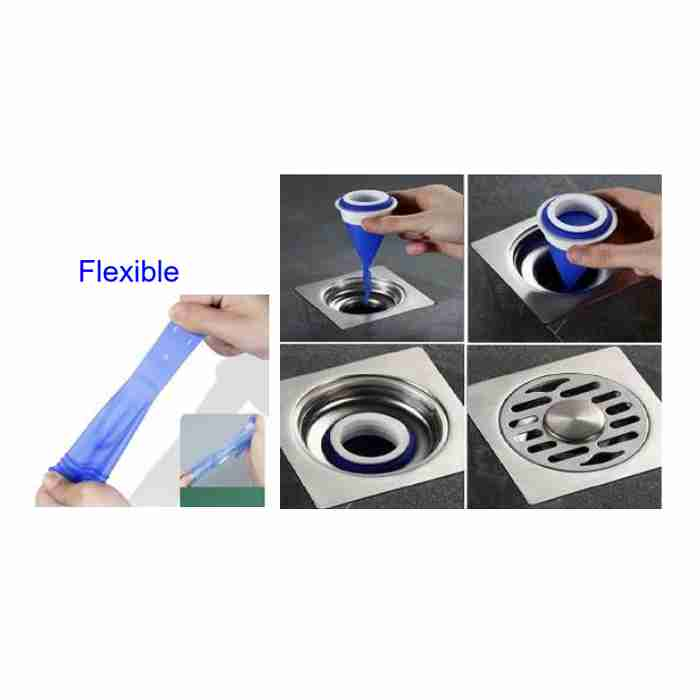 Flexible