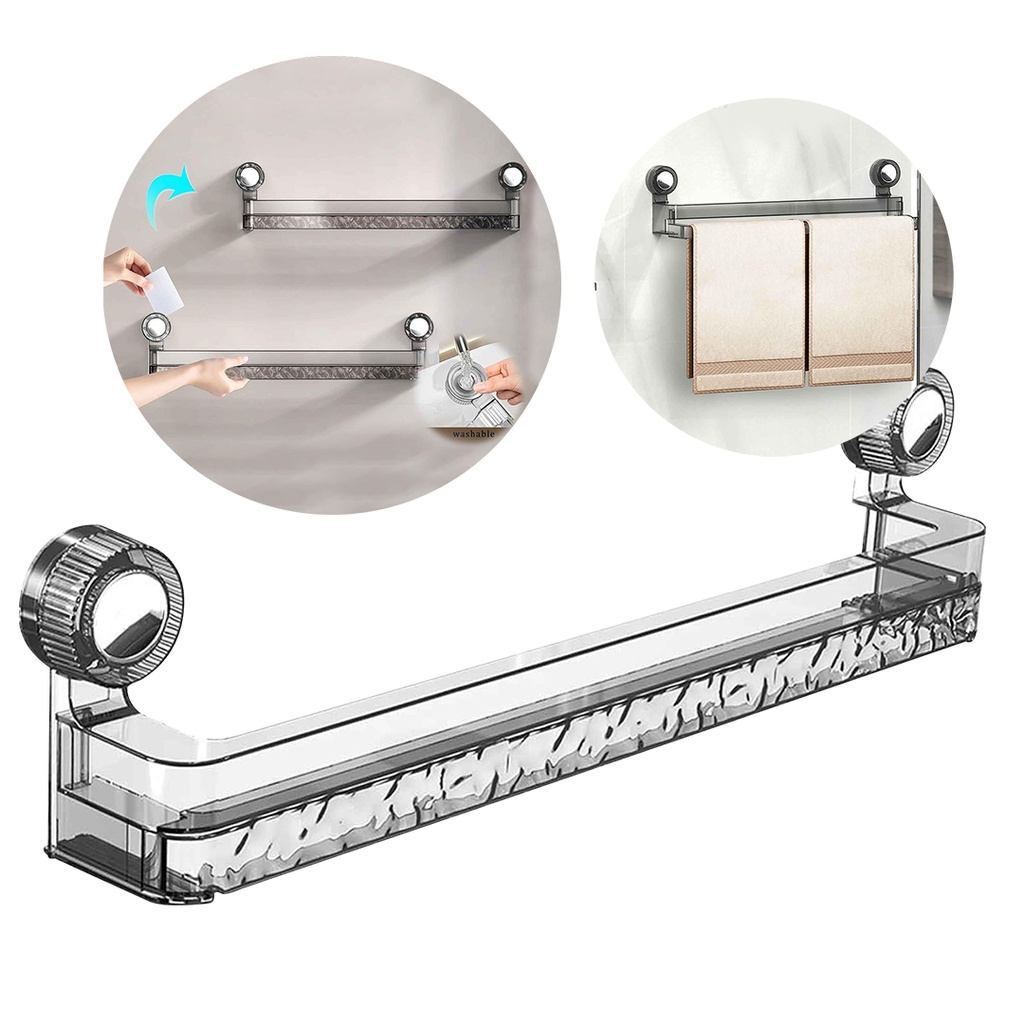 washable